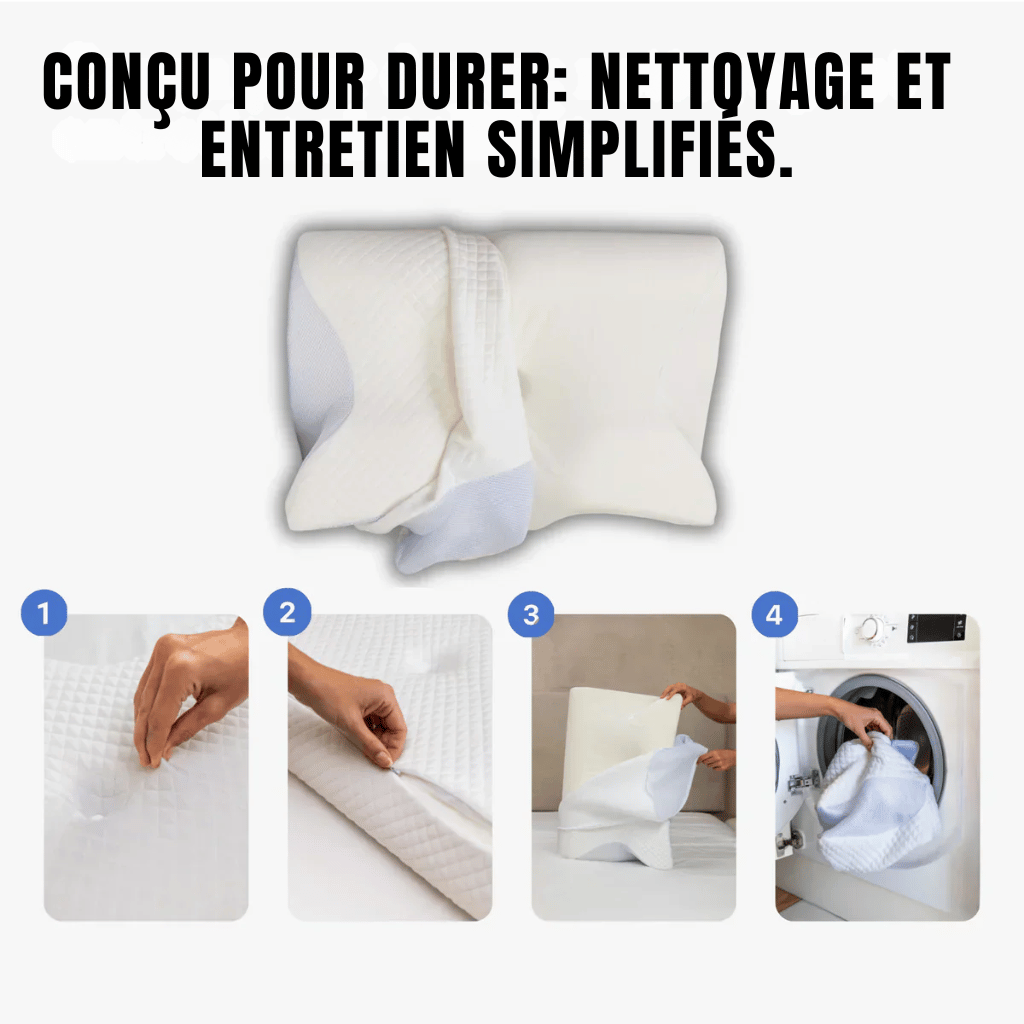 CONÇU POUR DURER: NETTOYAGE ET ENTRETIEN SIMPLIFIÉS.

1

2

3

4