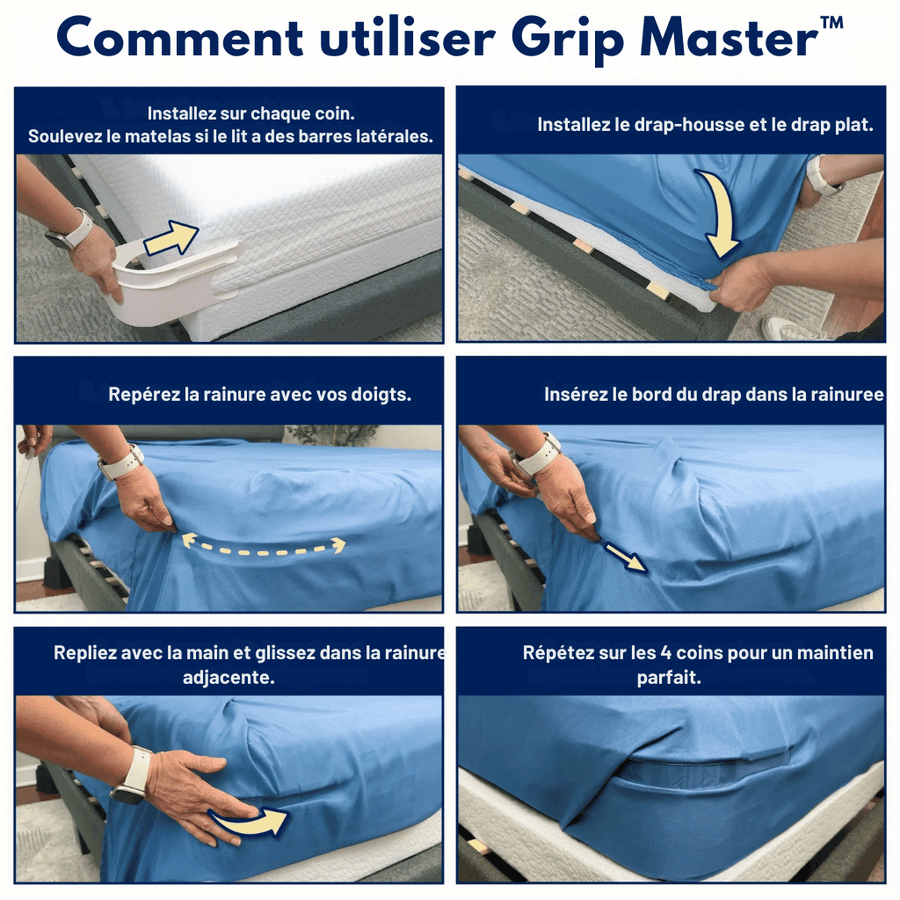 Comment utiliser Grip Master™

Installez sur chaque coin.
Soulevez le matelas si le lit a des barres latérales.

Installez le drap-housse et le drap plat.

Repérez la rainure avec vos doigts.

Insérez le bord du drap dans la rainuree

Repliez avec la main et glissez dans la rainure adjacente.

Répétez sur les 4 coins pour un maintien parfait.